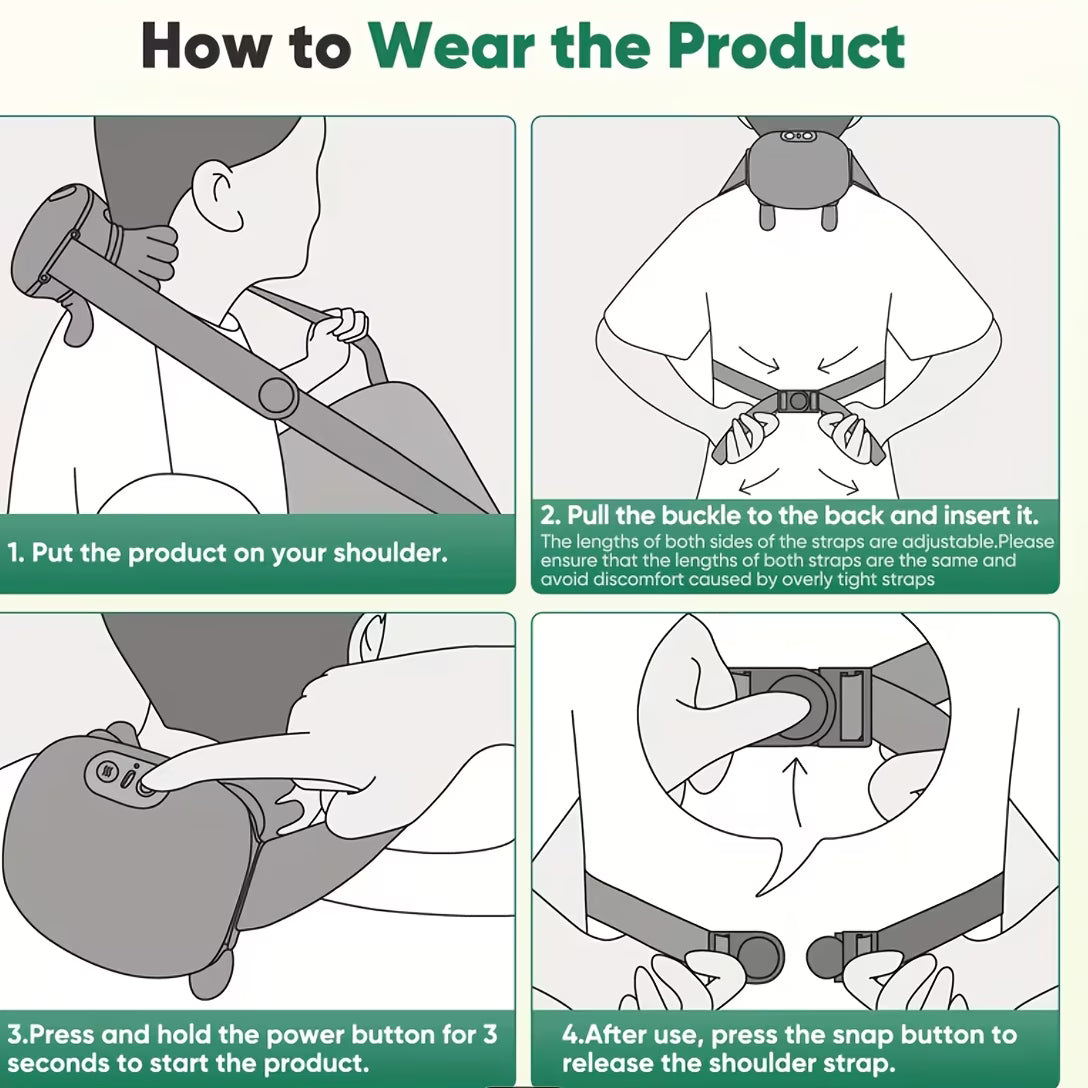 How to Wear the Product

1. Put the product on your shoulder.

2. Pull the buckle to the back and insert it.
The lengths of both sides of the straps are adjustable.Please ensure that the lengths of both straps are the same and avoid discomfort caused by overly tight straps

3.Press and hold the power button for 3 seconds to start the product.

4.After use, press the snap button to release the shoulder strap.